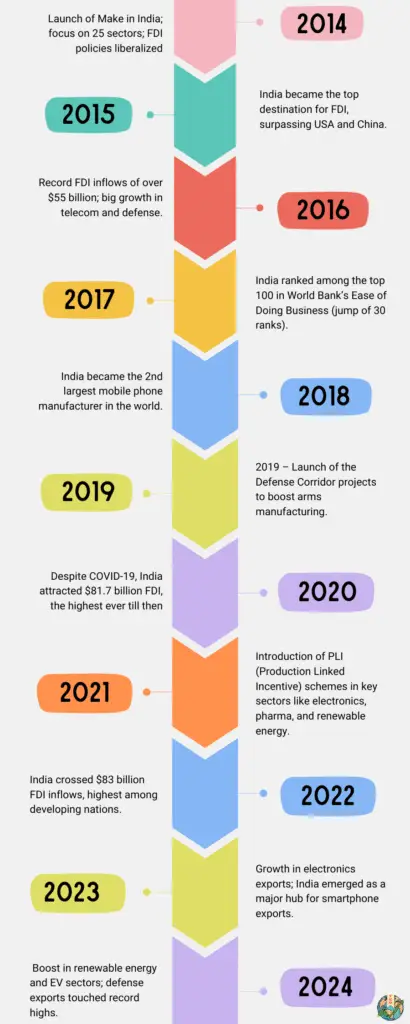 Launch of Make in India; focus on 25 sectors; FDI policies liberalized

2014

2015

India became the top destination for FDI, surpassing USA and China.

Record FDI inflows of over $55 billion; big growth in telecom and defense.

2016

2017

India ranked among the top 100 in World Bank's Ease of Doing Business (jump of 30 ranks).

India became the 2nd largest mobile phone manufacturer in the world.

2018

2019

2019 – Launch of the Defense Corridor projects to boost arms manufacturing.

Despite COVID-19, India attracted $81.7 billion FDI, the highest ever till then

2020

2021

Introduction of PLI (Production Linked Incentive) schemes in key sectors like electronics, pharma, and renewable energy.

India crossed $83 billion FDI inflows, highest among developing nations.

2022

2023

Growth in electronics exports; India emerged as a major hub for smartphone exports.

Boost in renewable energy and EV sectors; defense exports touched record highs.

2024